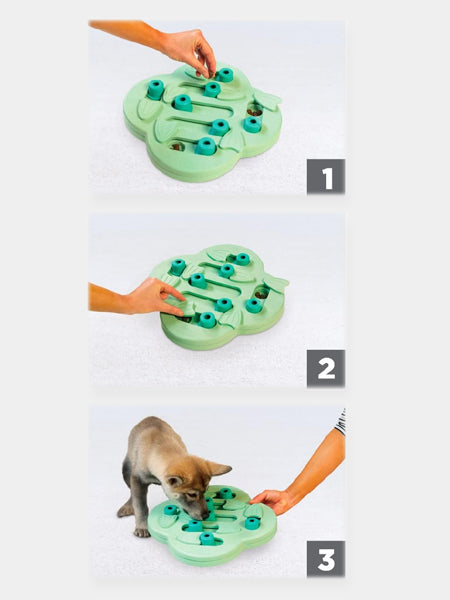 1

2

3