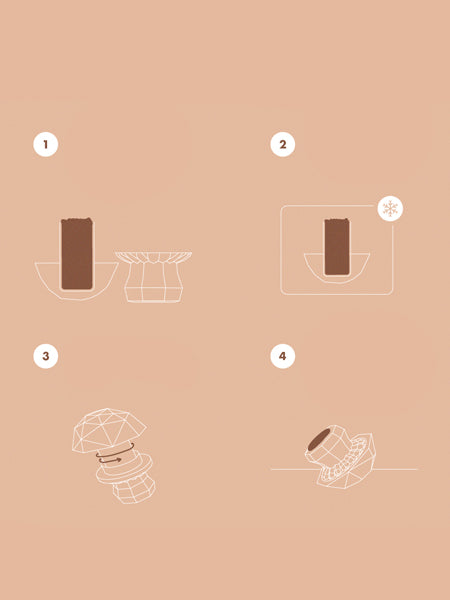 1

2

3

4