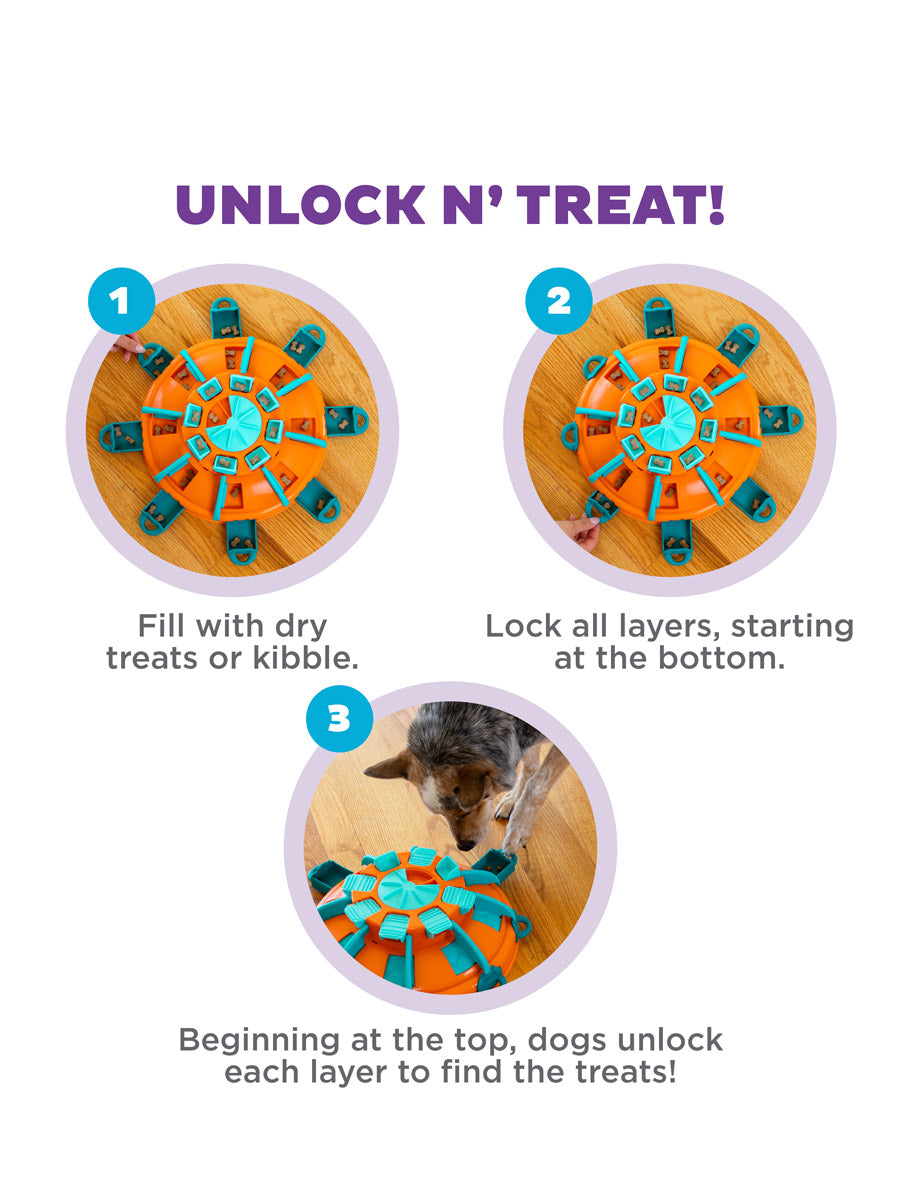 UNLOCK N' TREAT!

1

Fill with dry treats or kibble.

2

Lock all layers, starting at the bottom.

3

Beginning at the top, dogs unlock each layer to find the treats!