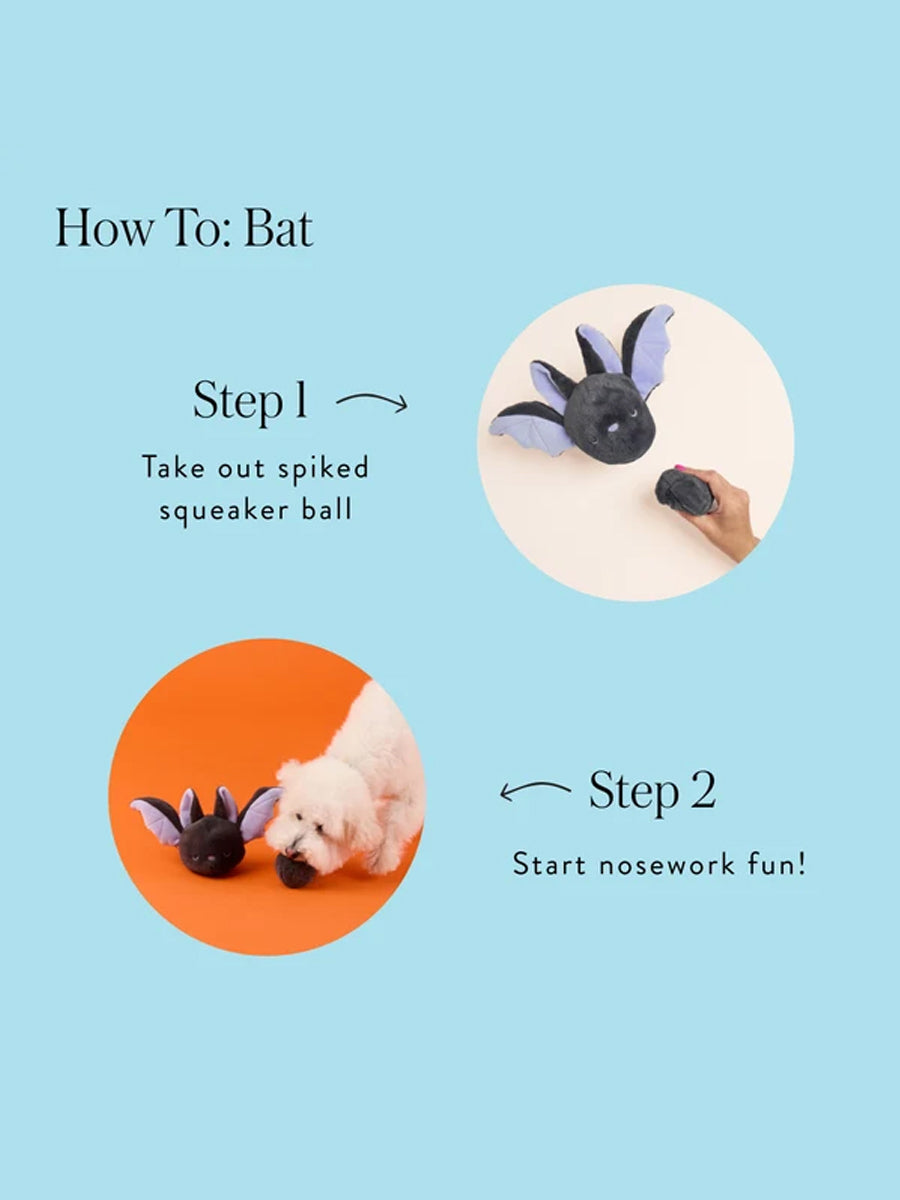 How To: Bat

Step 1

Take out spiked squeaker ball

Step 2

Start nosework fun!