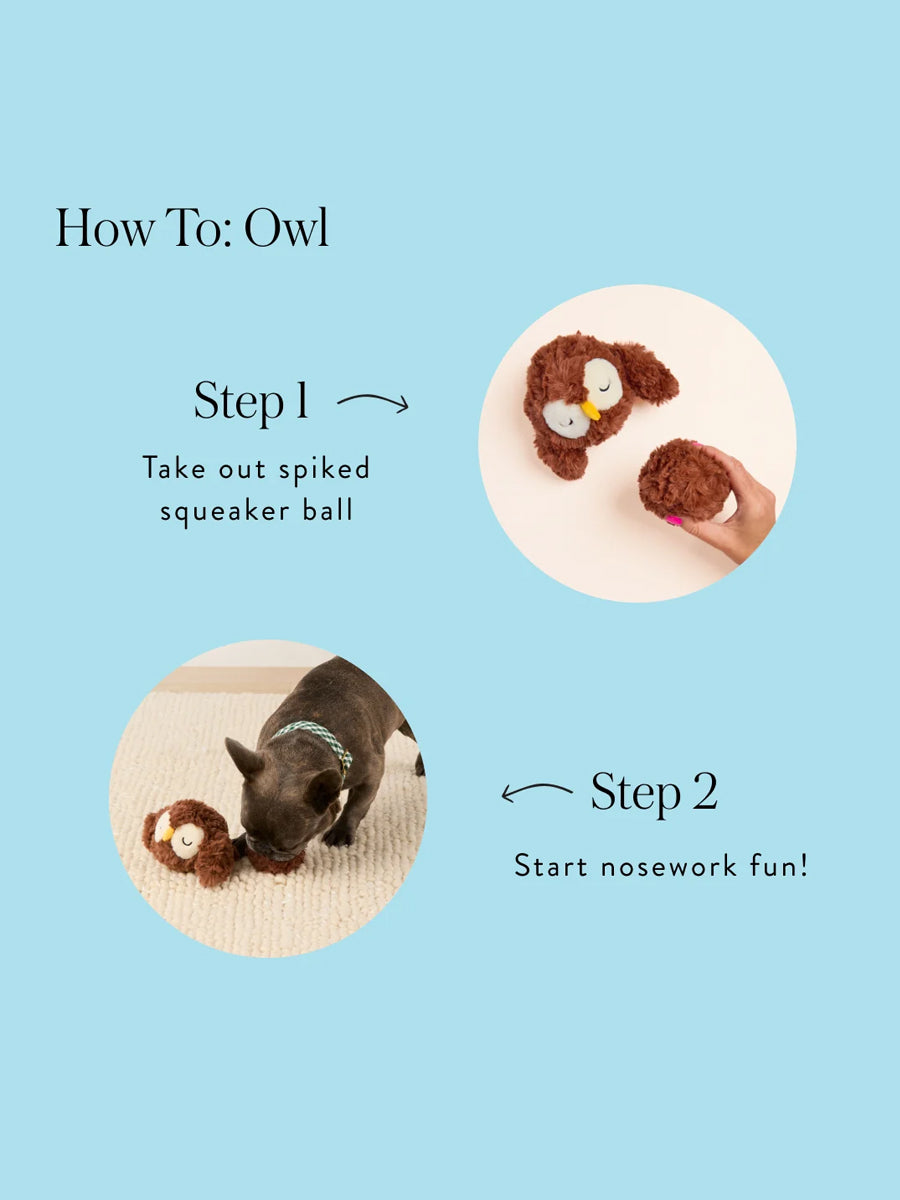 How To: Owl

Step 1

Take out spiked squeaker ball

Step 2

Start nosework fun!